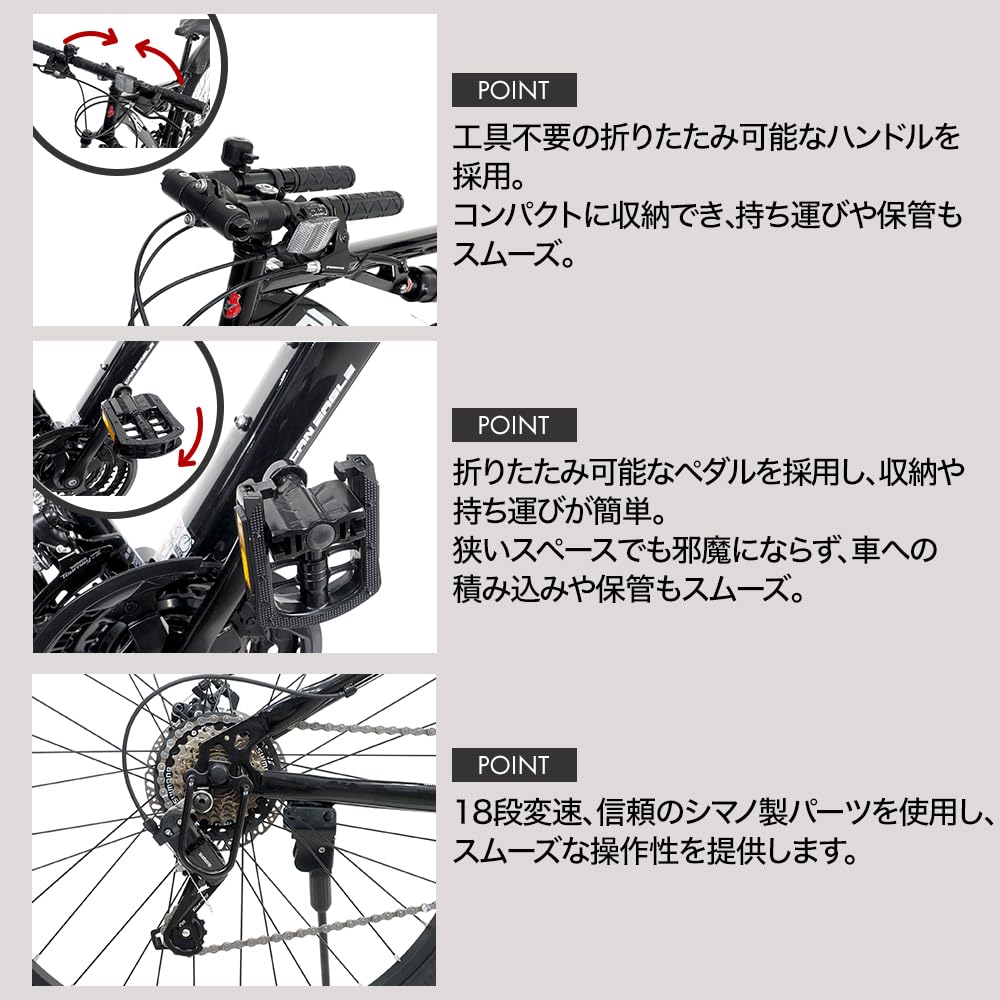 POINT

工具不要の折りたたみ可能なハンドルを採用。
コンパクトに収納でき、持ち運びや保管もスムーズ。

POINT

折りたたみ可能なペダルを採用し、収納や持ち運びが簡単。
狭いスペースでも邪魔にならず、車への積み込みや保管もスムーズ。

POINT

18段変速、信頼のシマノ製パーツを使用し、スムーズな操作性を提供します。